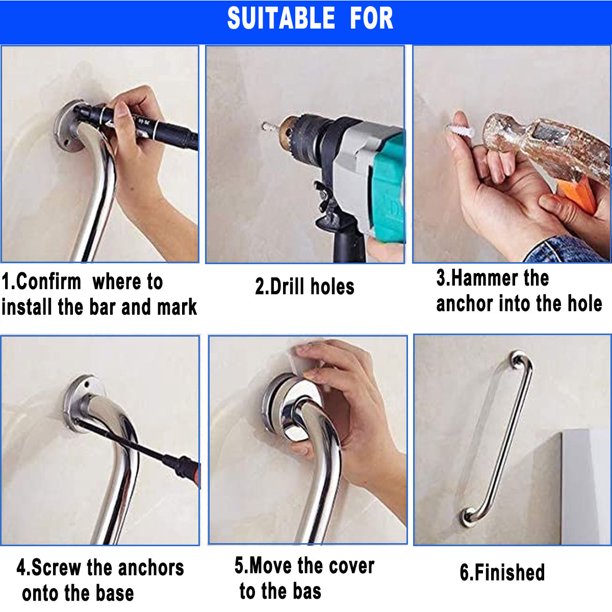 SUITABLE FOR

1.Confirm where to install the bar and mark

2.Drill holes

3.Hammer the anchor into the hole

4.Screw the anchors onto the base

5.Move the cover to the bas

6.Finished