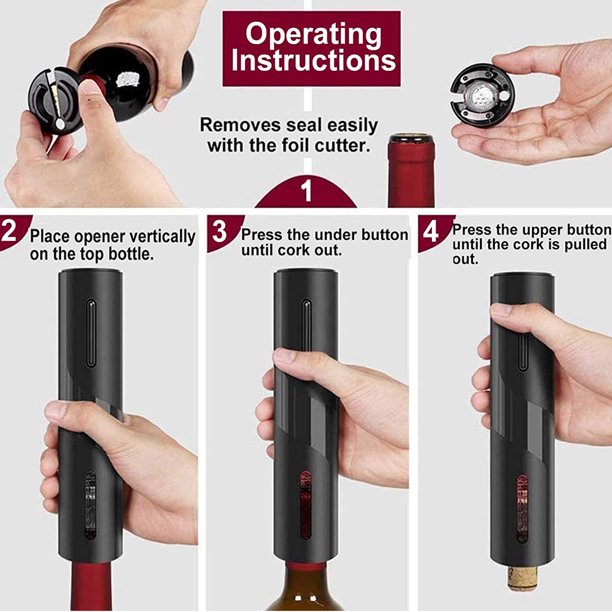 Operating Instructions

Removes seal easily with the foil cutter.

1

2 Place opener vertically on the top bottle.

3 Press the under button until cork out.

4 Press the upper button until the cork is pulled out.