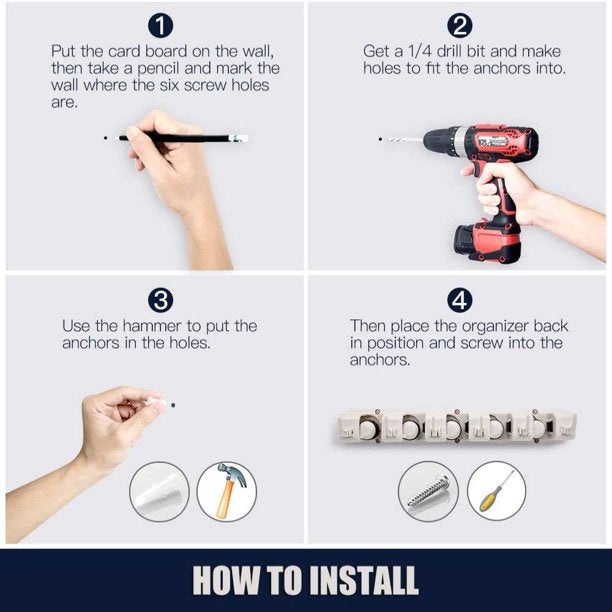 1
Put the card board on the wall, then take a pencil and mark the wall where the six screw holes are.

2
Get a 1/4 drill bit and make holes to fit the anchors into.

3
Use the hammer to put the anchors in the holes.

4
Then place the organizer back in position and screw into the anchors.

HOW TO INSTALL