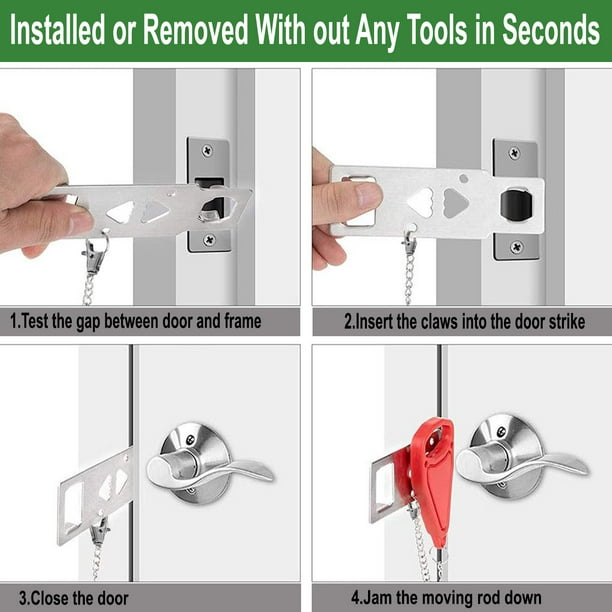 Installed or Removed With out Any Tools in Seconds

1.Test the gap between door and frame

2.Insert the claws into the door strike

3.Close the door

4.Jam the moving rod down