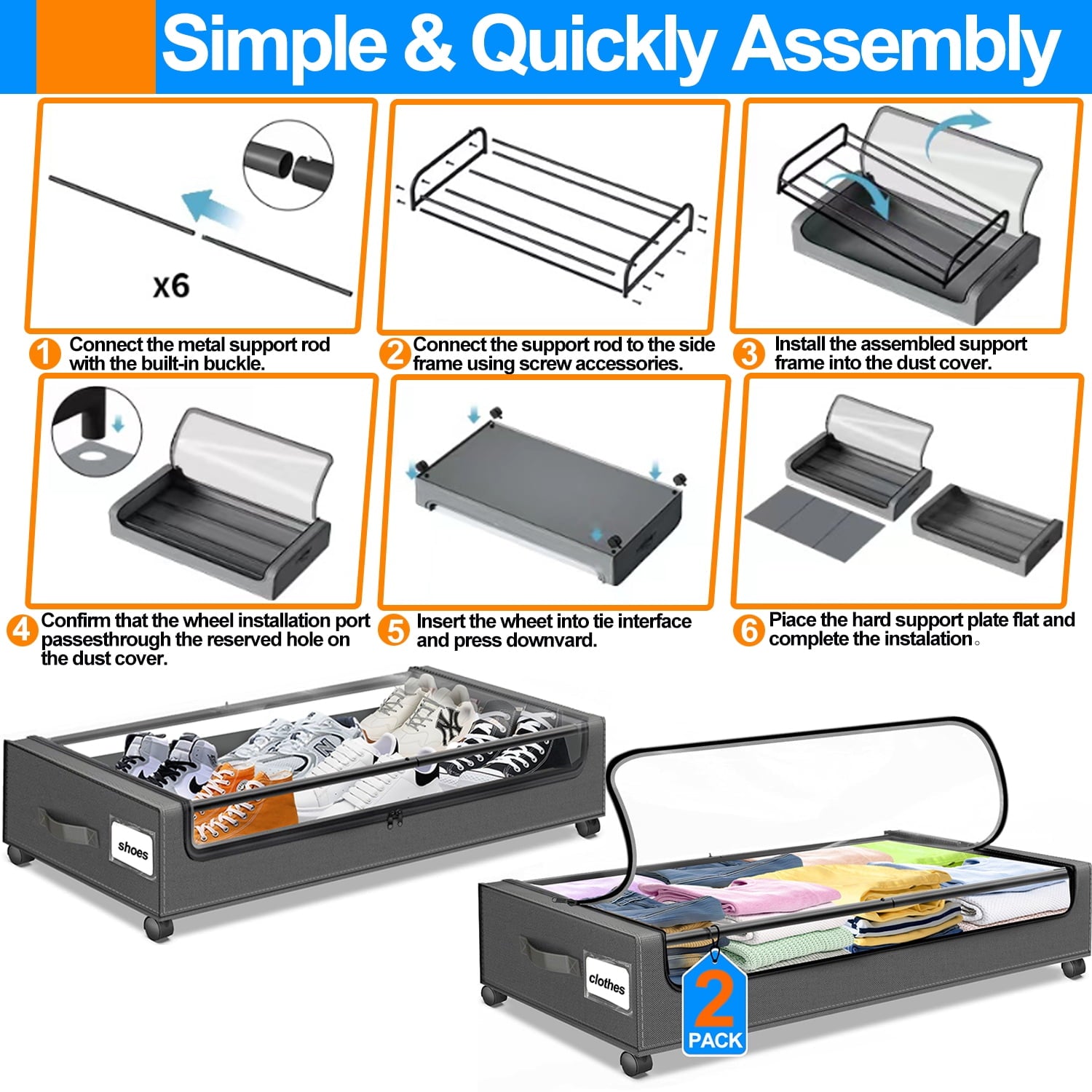 Simple & Quickly Assembly

x6

1 Connect the metal support rod with the built-in buckle.

2 Connect the support rod to the side frame using screw accessories.

3 Install the assembled support frame into the dust cover.

4 Confirm that the wheel installation port passesthrough the reserved hole on the dust cover.

5 Insert the wheet into tie interface and press downvard.

6 Piace the hard support plate flat and complete the instalation。

shoes

clothes

2 PACK