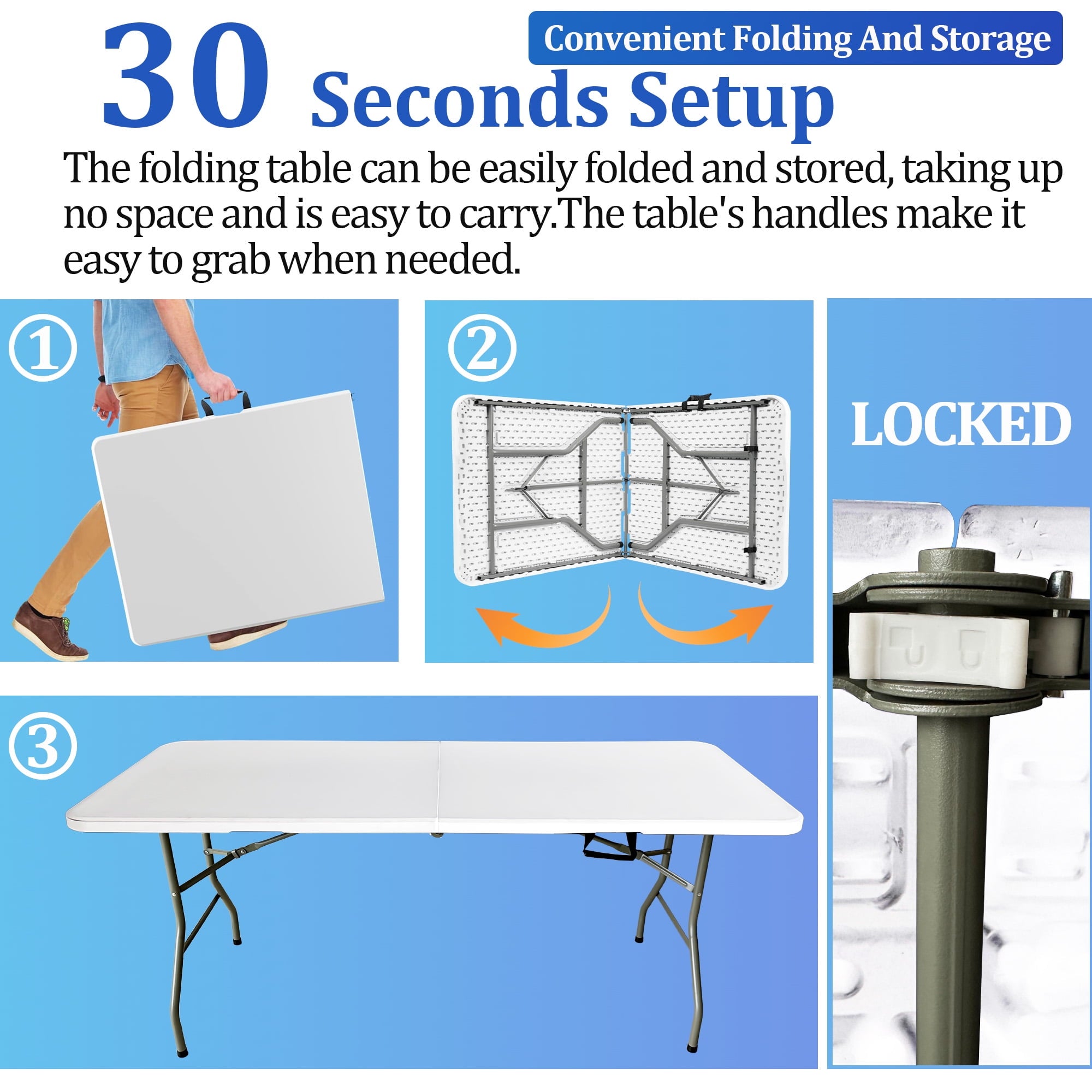 Convenient Folding And Storage

30 Seconds Setup

The folding table can be easily folded and stored, taking up no space and is easy to carry.The table's handles make it easy to grab when needed.

①

②

LOCKED

③