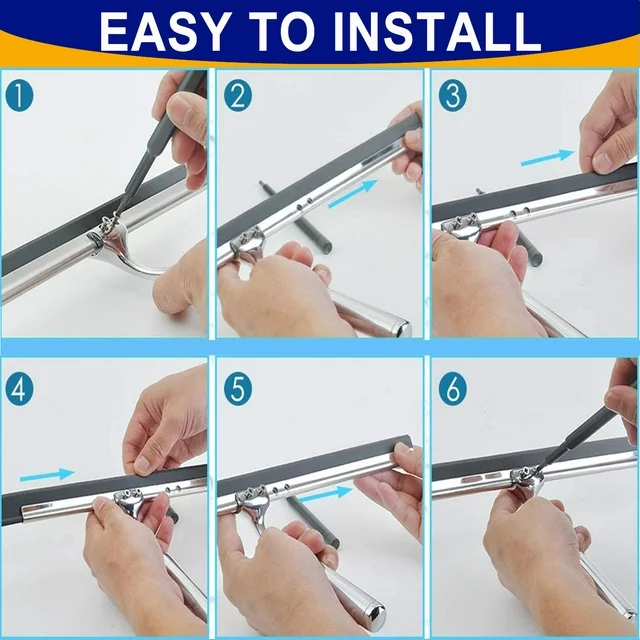 EASY TO INSTALL

1

2

3

4

5

6