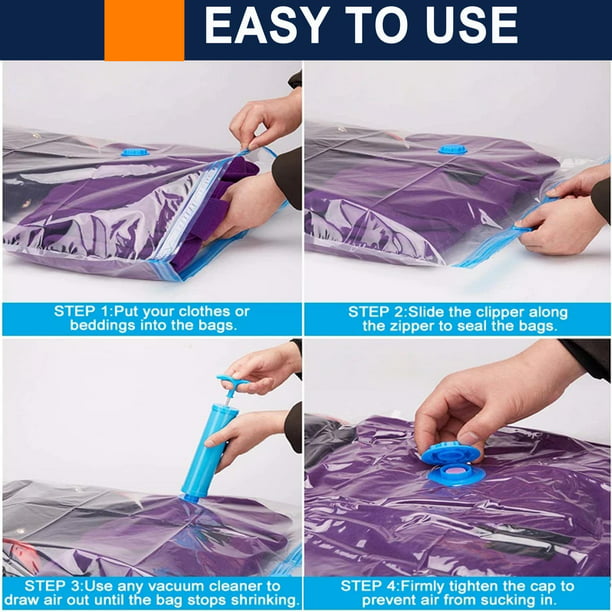 EASY TO USE

STEP 1:Put your clothes or beddings into the bags.

STEP 2:Slide the clipper along the zipper to seal the bags.

STEP 3:Use any vacuum cleaner to draw air out until the bag stops shrinking.

STEP 4:Firmly tighten the cap to prevent air from sucking in.