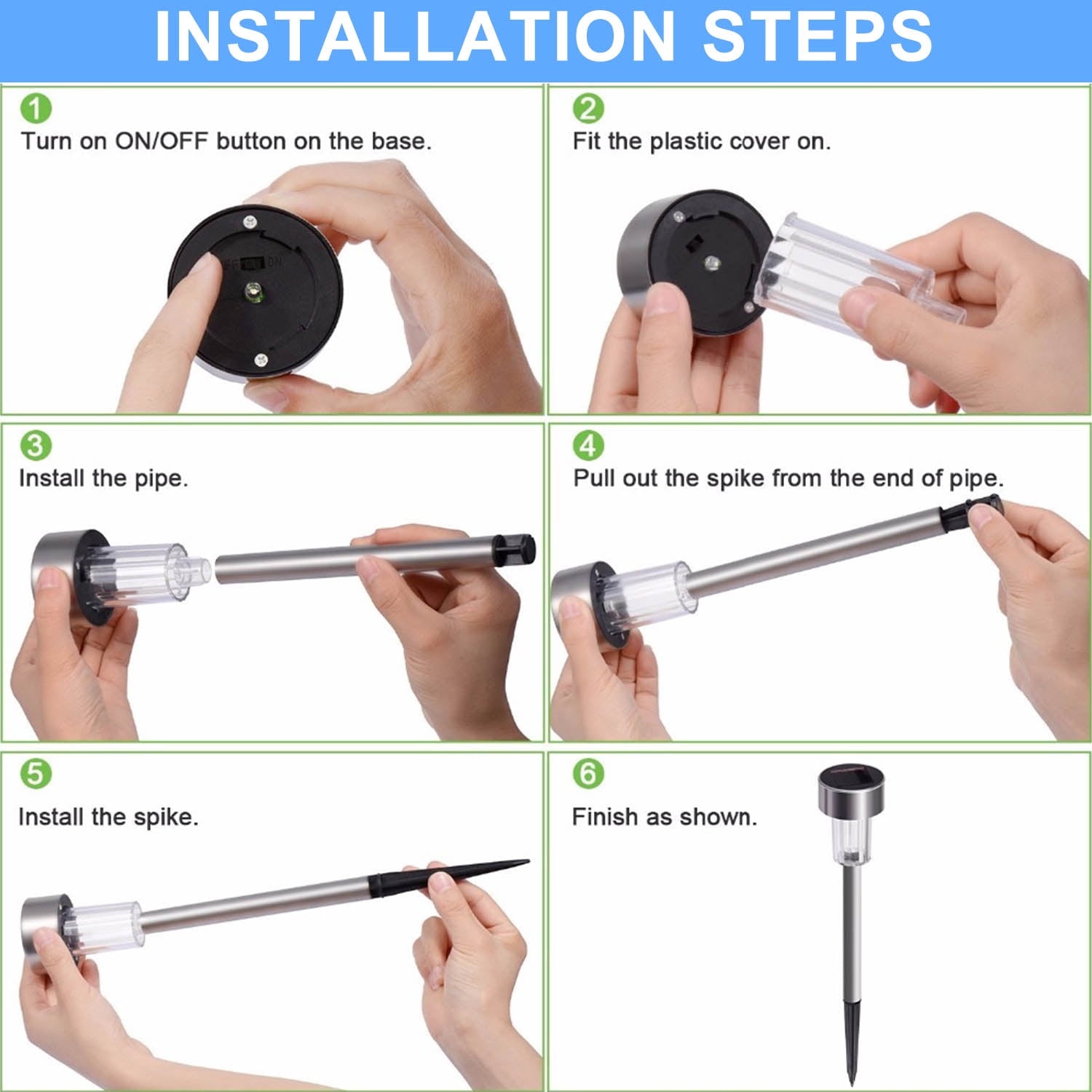 INSTALLATION STEPS

1
Turn on ON/OFF button on the base.

OFF ON

2
Fit the plastic cover on.

3
Install the pipe.

4
Pull out the spike from the end of pipe.

5
Install the spike.

6
Finish as shown.