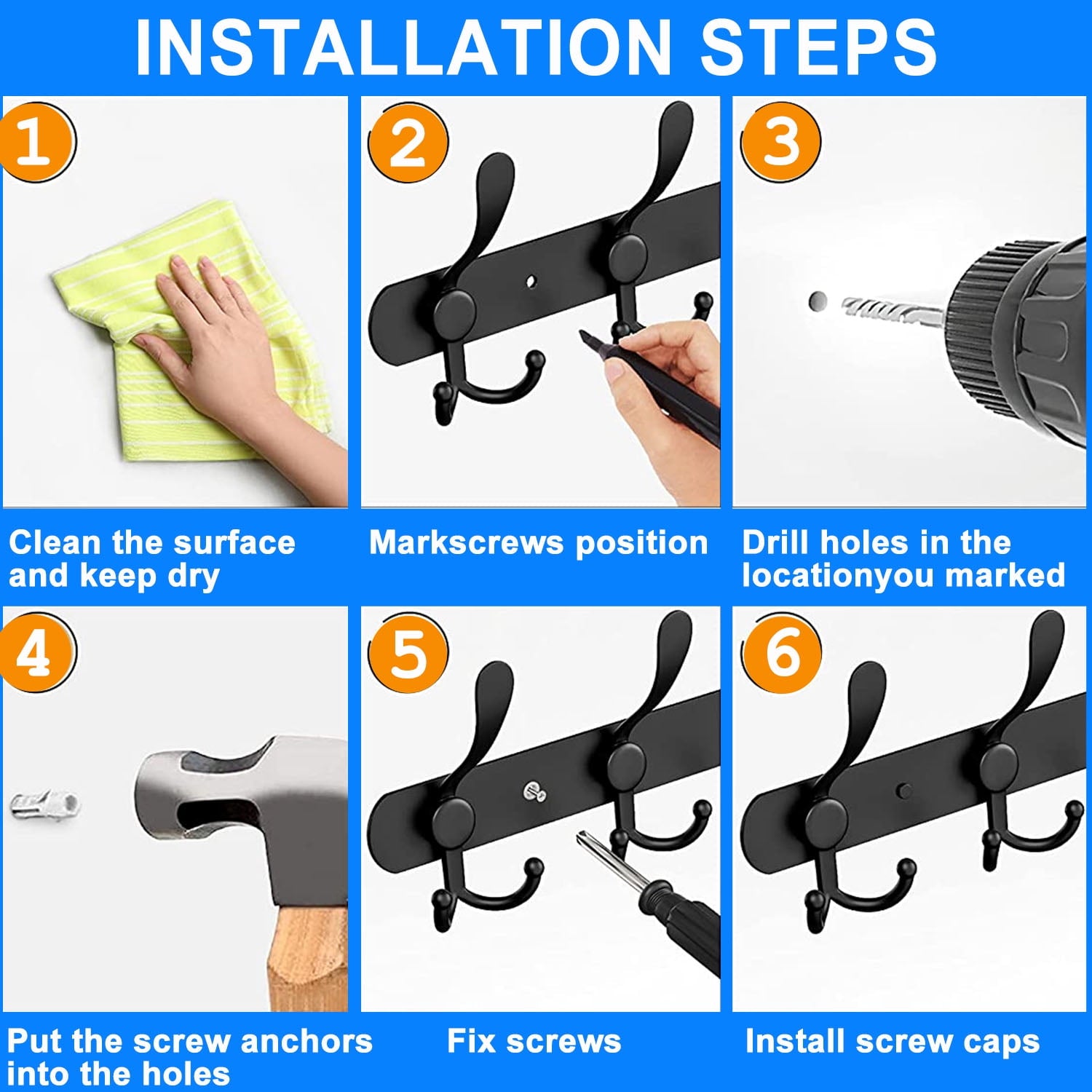 INSTALLATION STEPS

1

Clean the surface and keep dry

2

Markscrews position

3

Drill holes in the locationyou marked

4

Put the screw anchors into the holes

5

Fix screws

6

Install screw caps