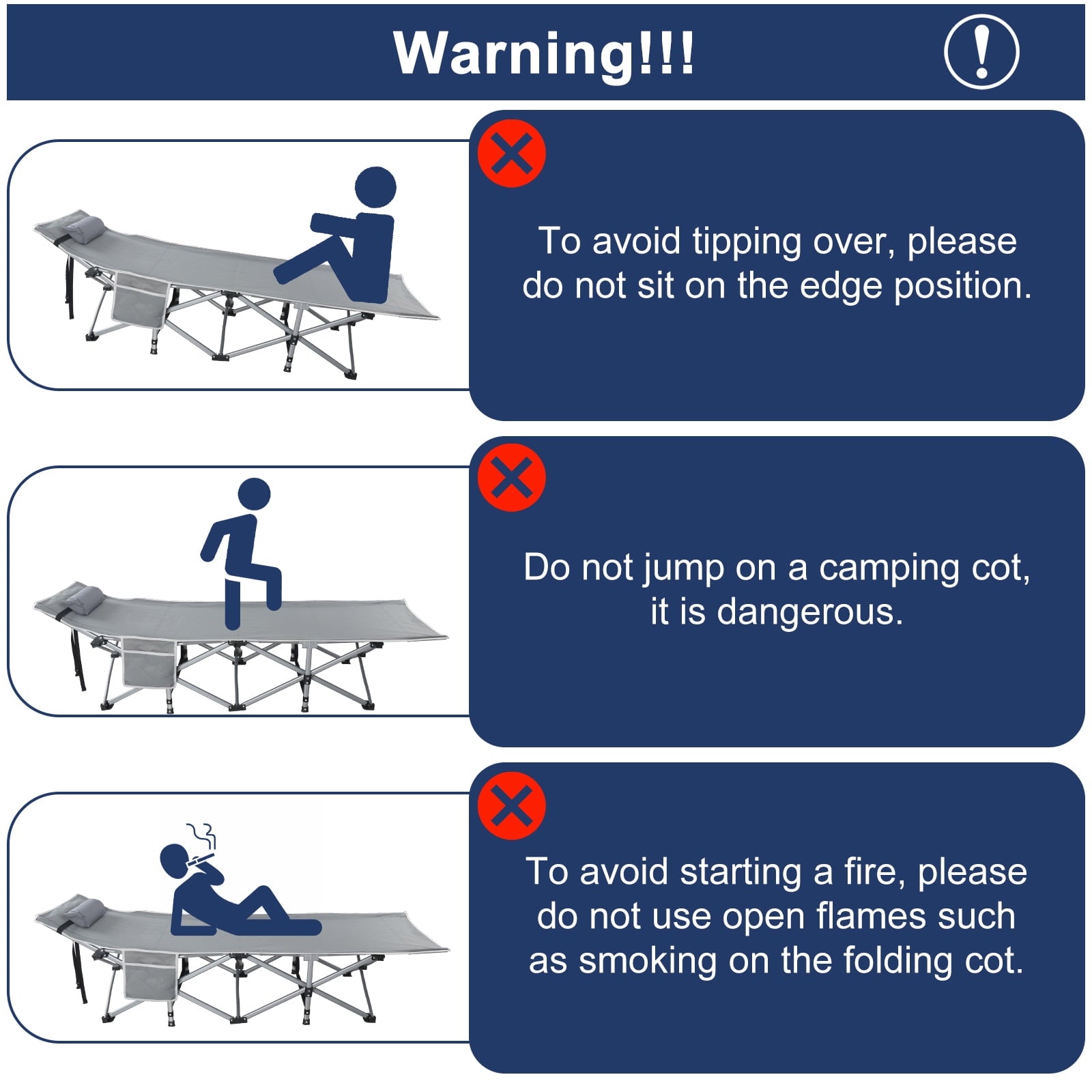 Warning!!!

To avoid tipping over, please do not sit on the edge position.

Do not jump on a camping cot, it is dangerous.

To avoid starting a fire, please do not use open flames such as smoking on the folding cot.