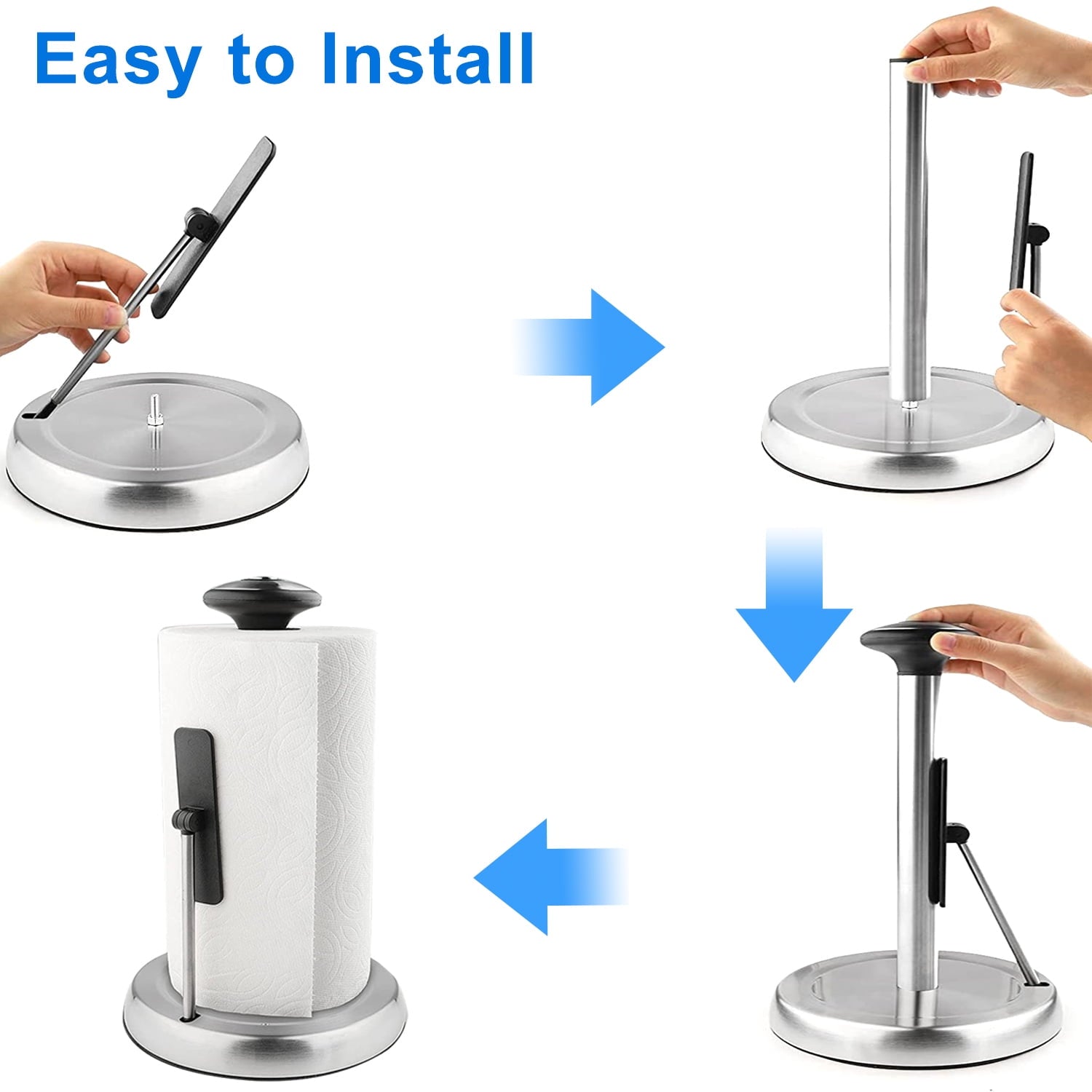 Easy to Install