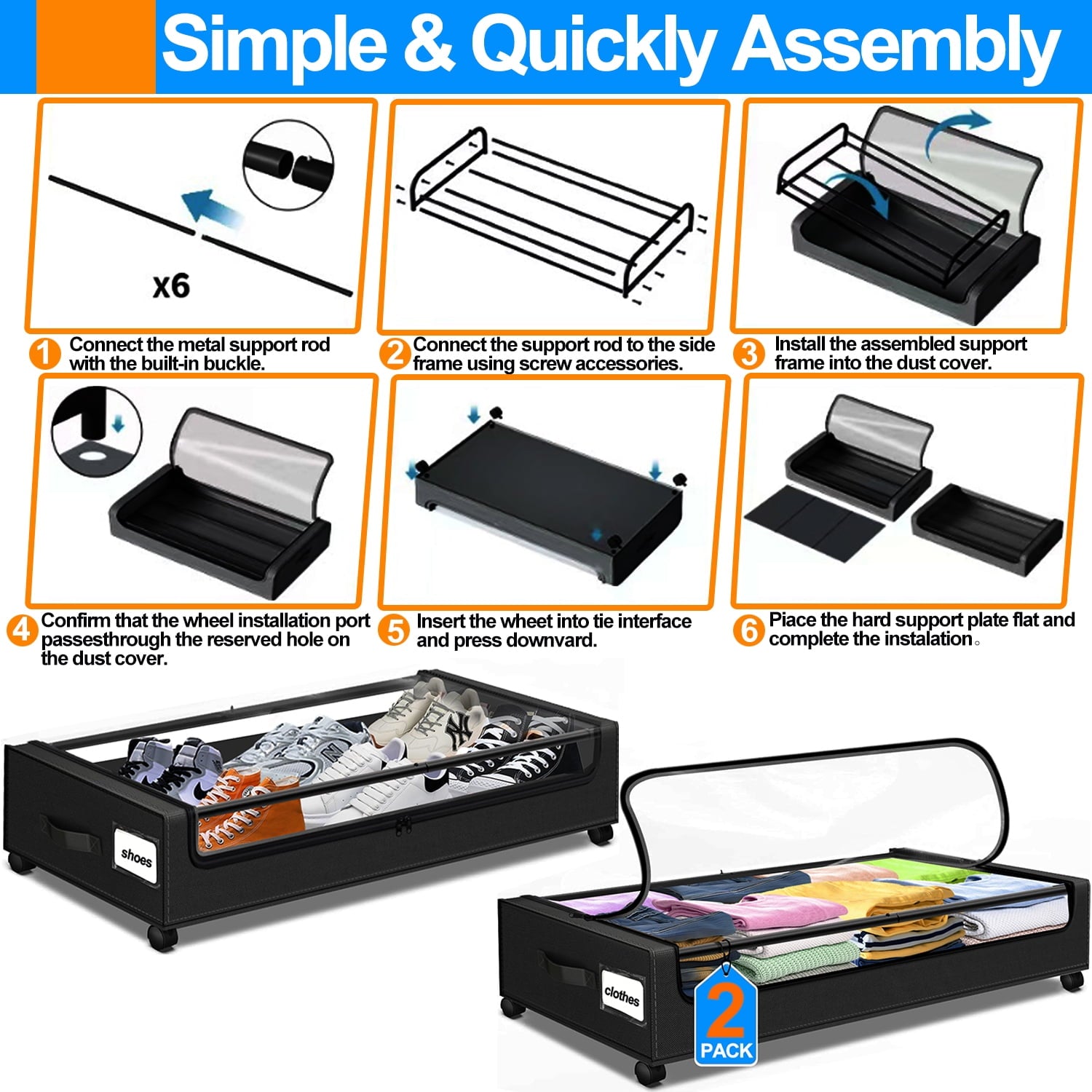 Simple & Quickly Assembly

x6

1 Connect the metal support rod with the built-in buckle.

2 Connect the support rod to the side frame using screw accessories.

3 Install the assembled support frame into the dust cover.

4 Confirm that the wheel installation port passesthrough the reserved hole on the dust cover.

5 Insert the wheet into tie interface and press downvard.

6 Piace the hard support plate flat and complete the instalation。

shoes

clothes

2 PACK